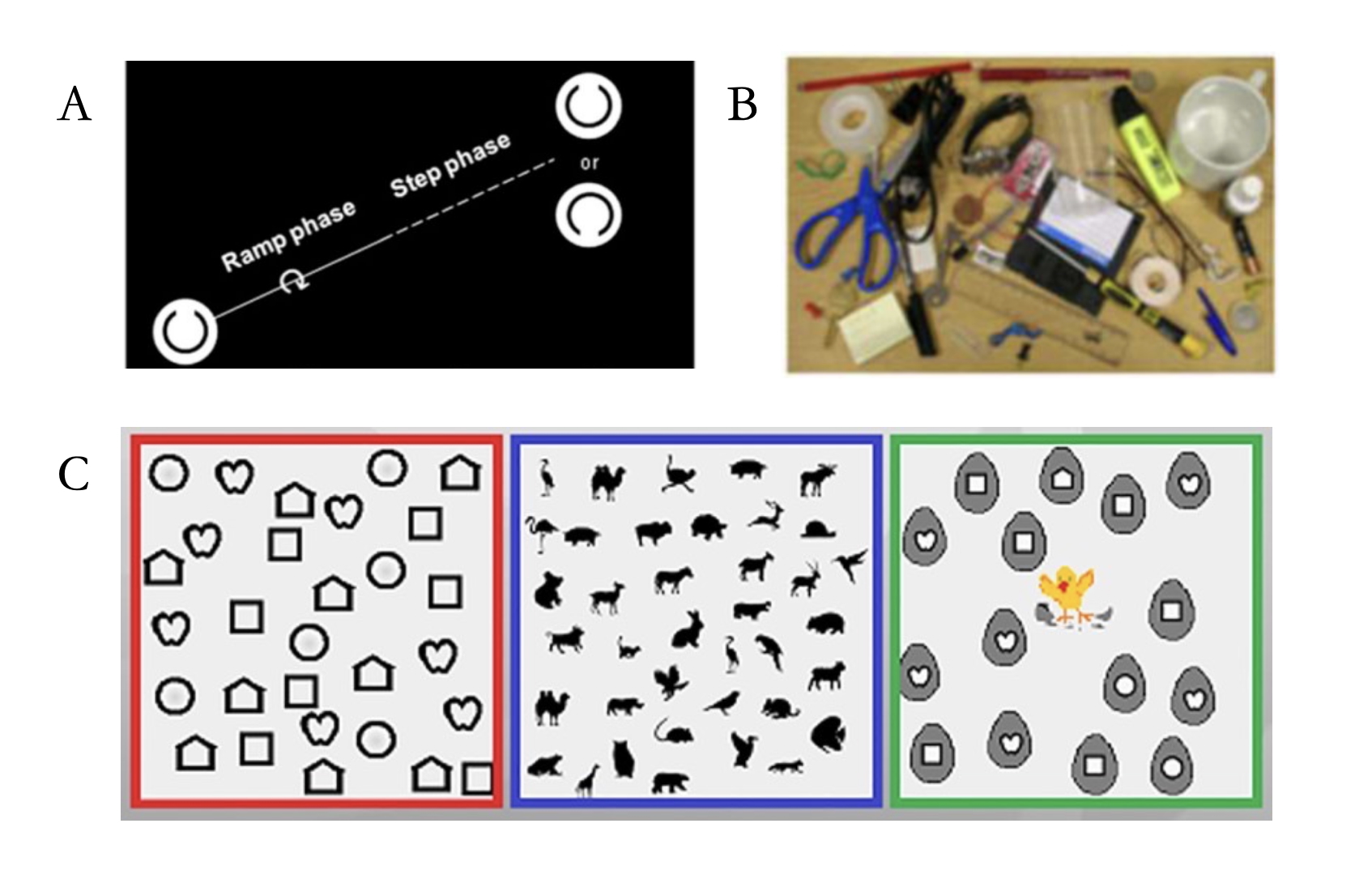 A

Ramp phase

Step phase

or

B

C